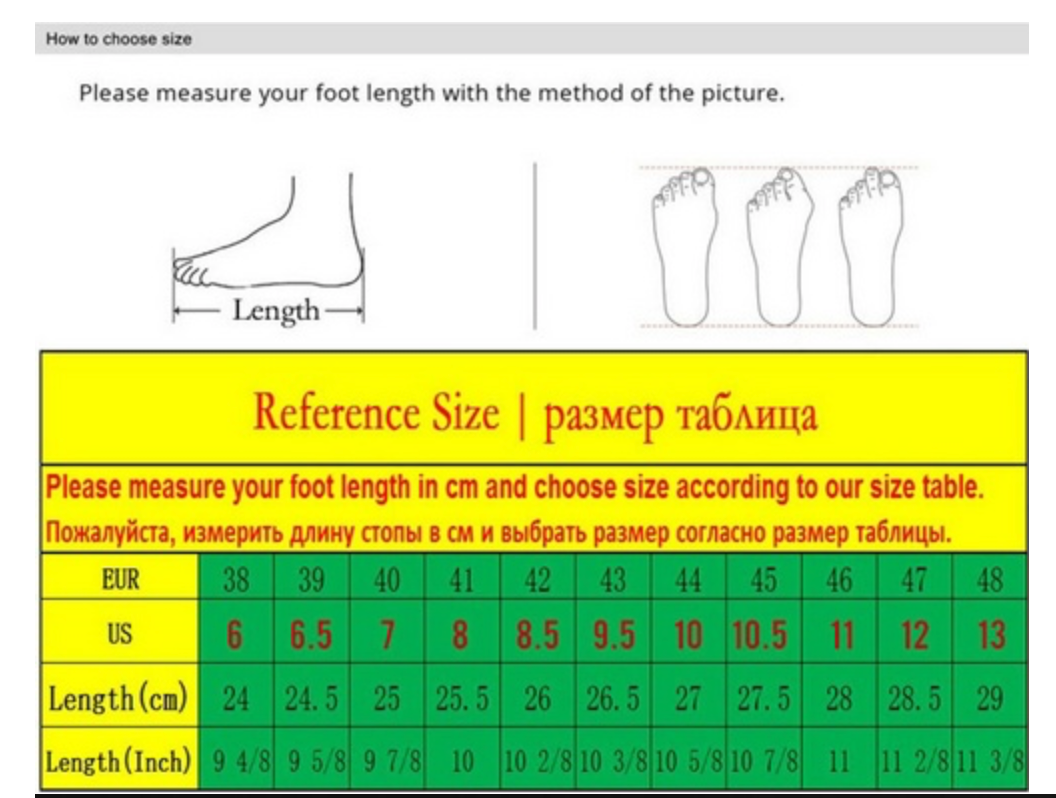 How to choose size

Please measure your foot length with the method of the picture.

Length

Reference Size | размер таблица

Please measure your foot length in cm and choose size according to our size table.
Пожалуйста, измерить длину стопы в см и выбрать размер согласно размер таблицы.

| EUR | 38 | 39 | 40 | 41 | 42 | 43 | 44 | 45 | 46 | 47 | 48 |
|---|---|---|---|---|---|---|---|---|---|---|---|
| US | 6 | 6.5 | 7 | 8 | 8.5 | 9.5 | 10 | 10.5 | 11 | 12 | 13 |
| Length(cm) | 24 | 24.5 | 25 | 25.5 | 26 | 26.5 | 27 | 27.5 | 28 | 28.5 | 29 |
| Length(Inch) | 9 4/8 | 9 5/8 | 9 7/8 | 10 | 10 2/8 | 10 3/8 | 10 5/8 | 10 7/8 | 11 | 11 2/8 | 11 3/8 |