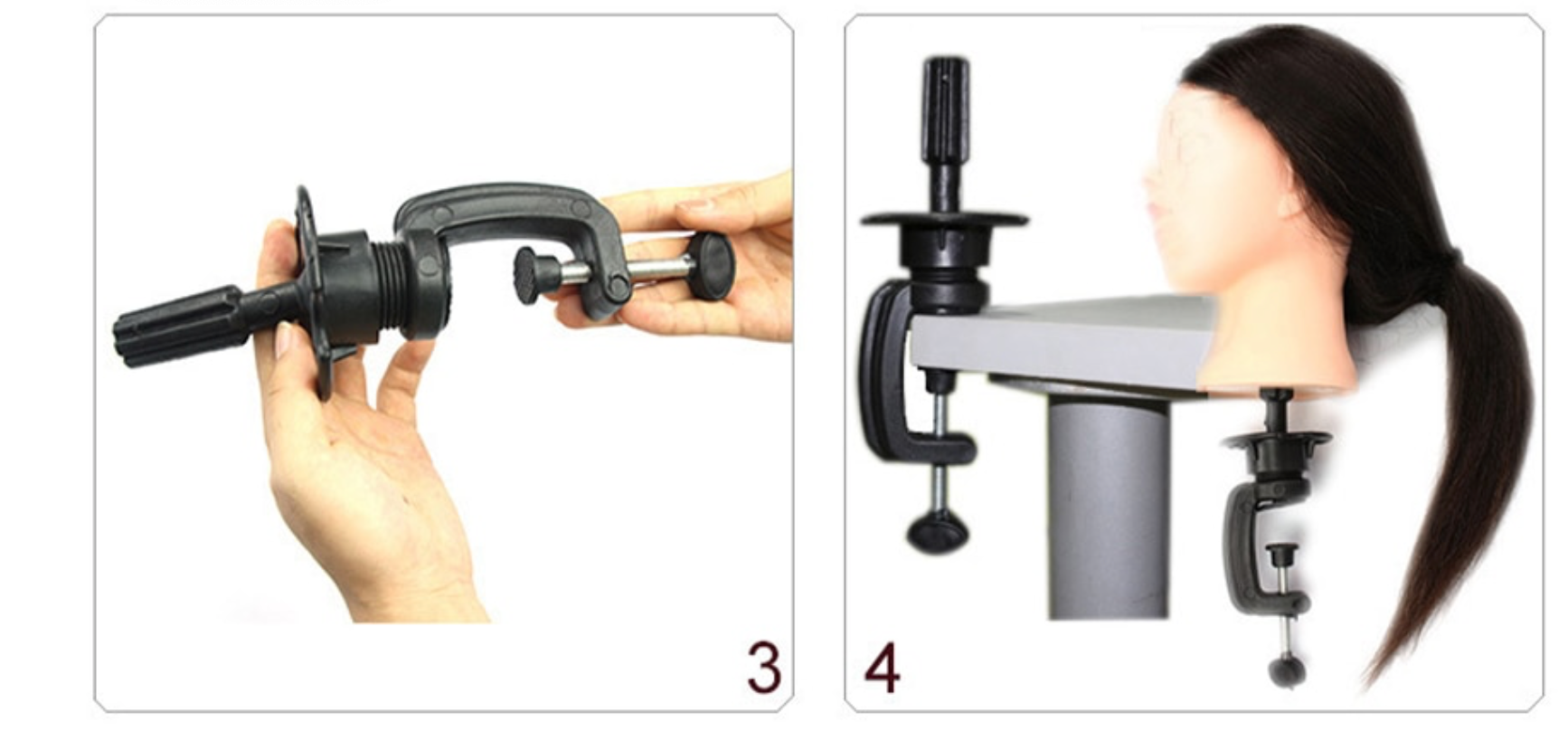 3

4