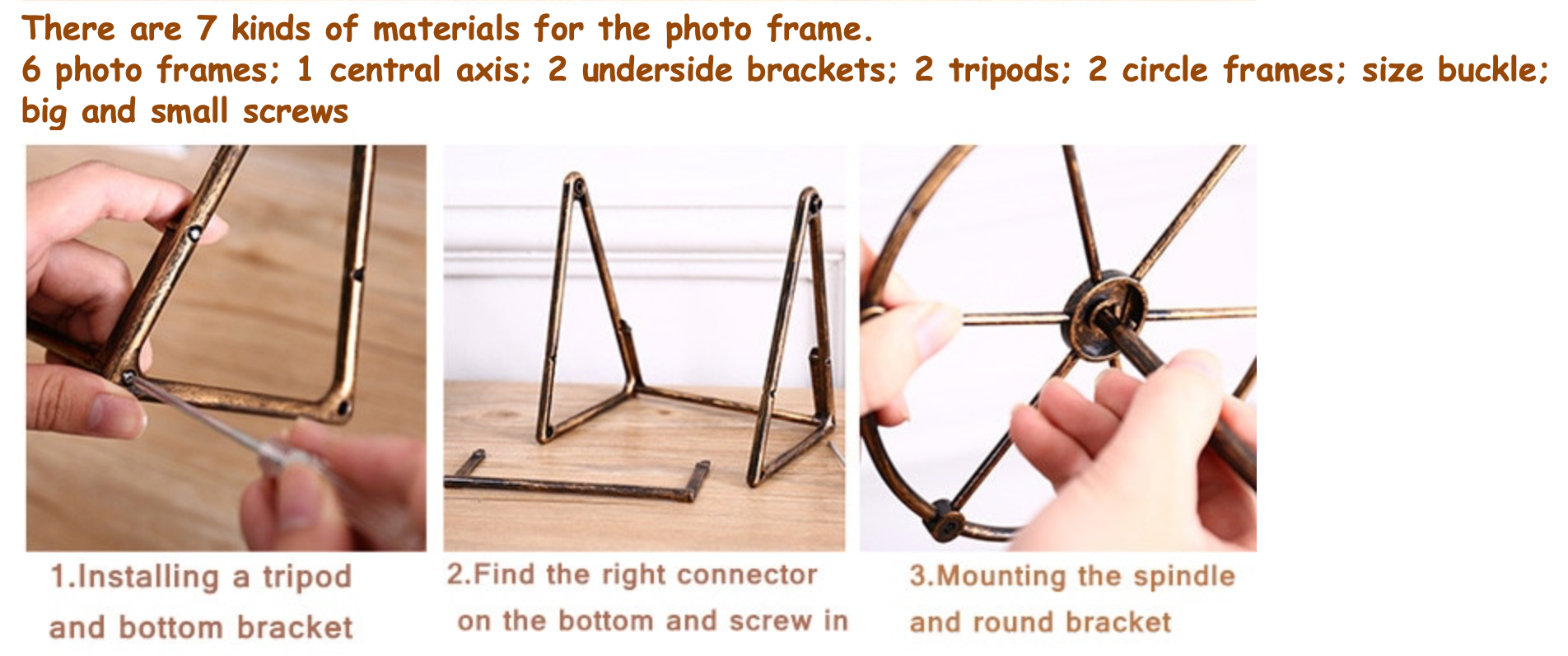 There are 7 kinds of materials for the photo frame.
6 photo frames; 1 central axis; 2 underside brackets; 2 tripods; 2 circle frames; size buckle; big and small screws

1.Installing a tripod and bottom bracket

2.Find the right connector on the bottom and screw in

3.Mounting the spindle and round bracket