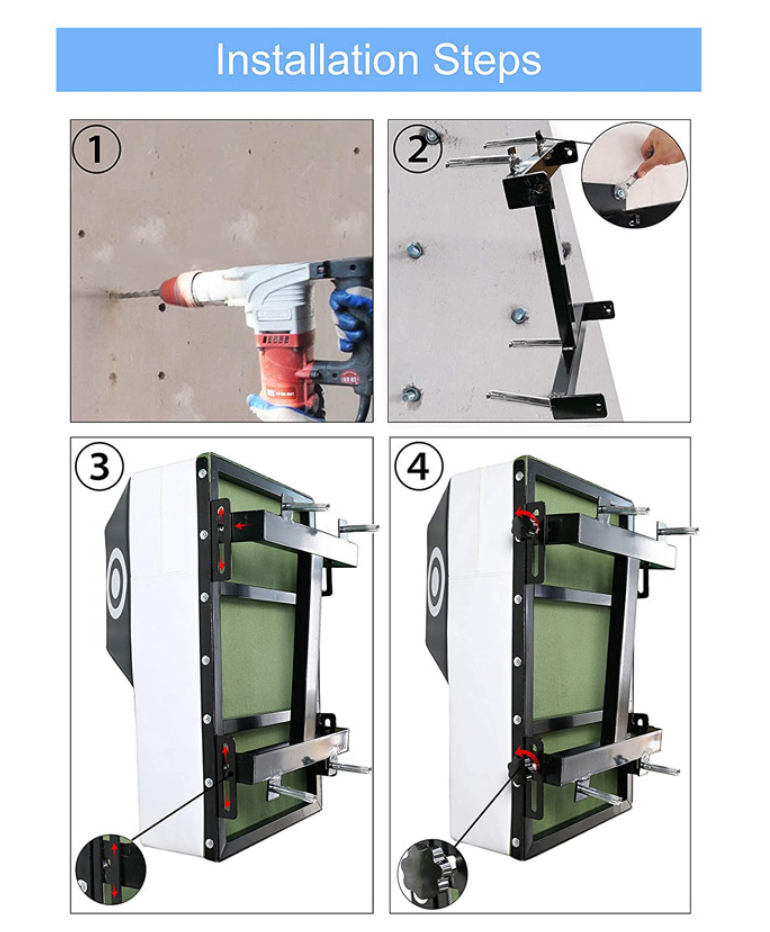 Installation Steps

1

2

3

4