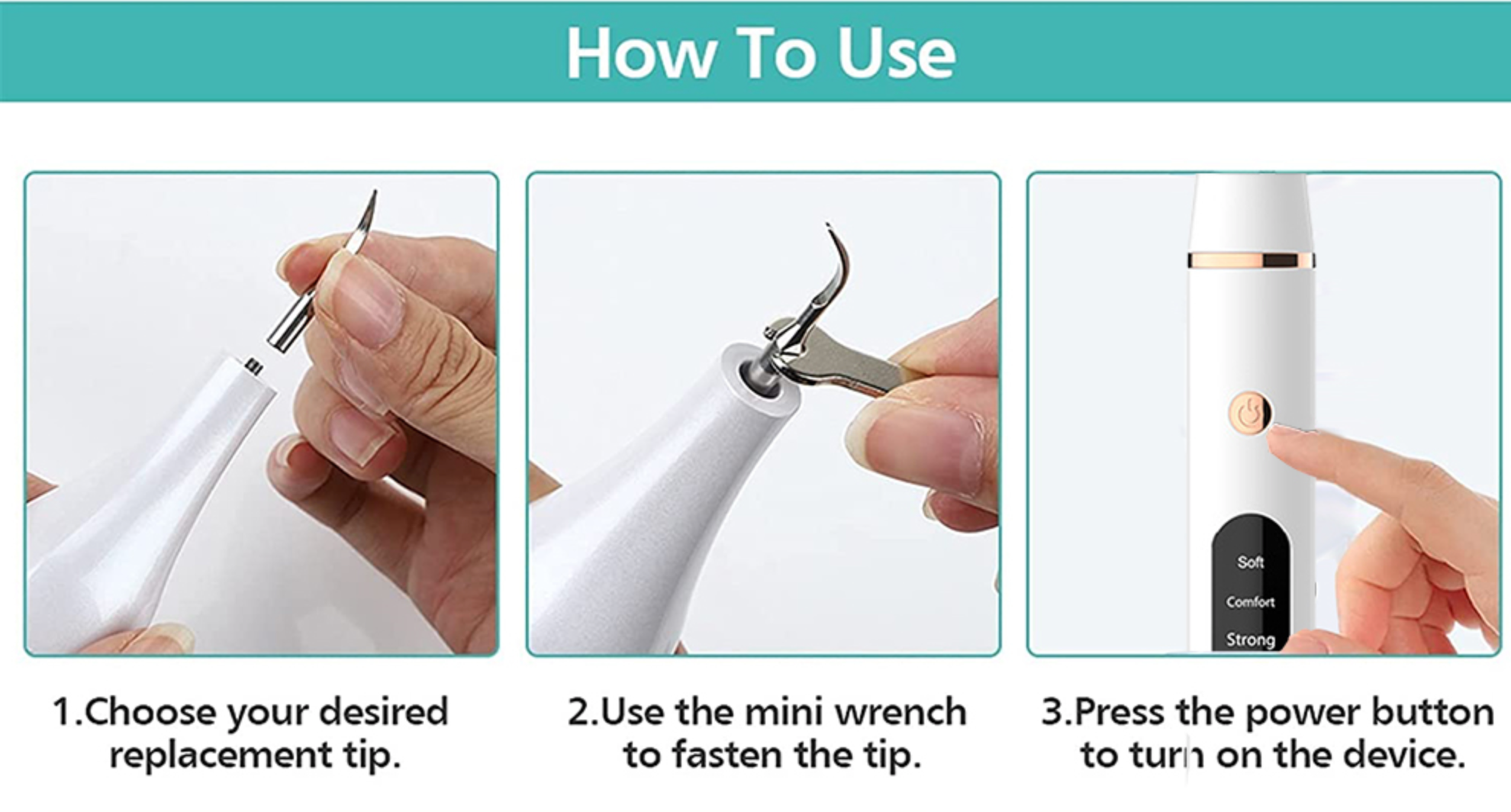 How To Use

Soft
Comfort
Strong

1.Choose your desired replacement tip.

2.Use the mini wrench to fasten the tip.

3.Press the power button to turn on the device.