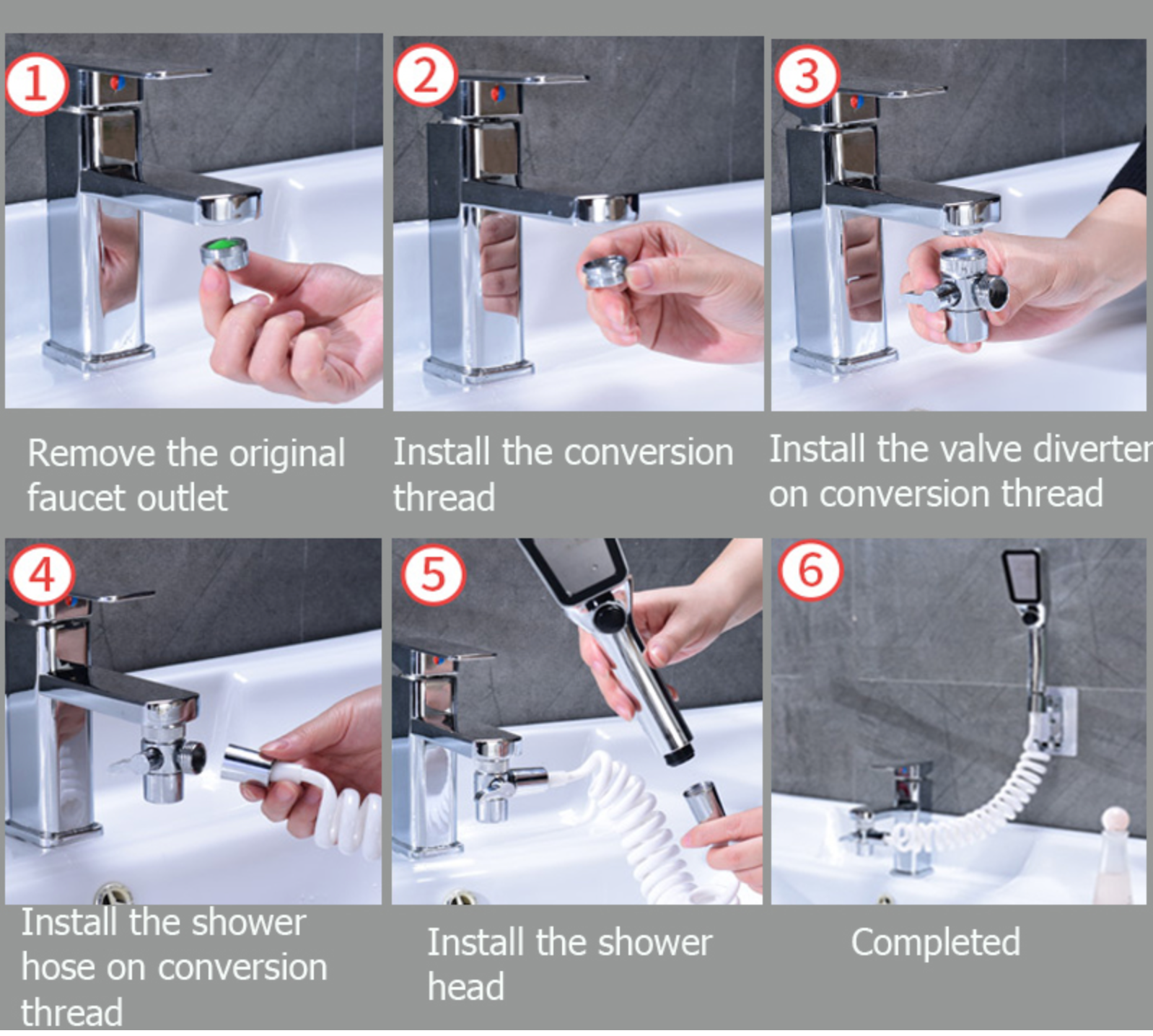 1

Remove the original faucet outlet

2

Install the conversion thread

3

Install the valve diverter on conversion thread

4

Install the shower hose on conversion thread

5

Install the shower head

6

Completed