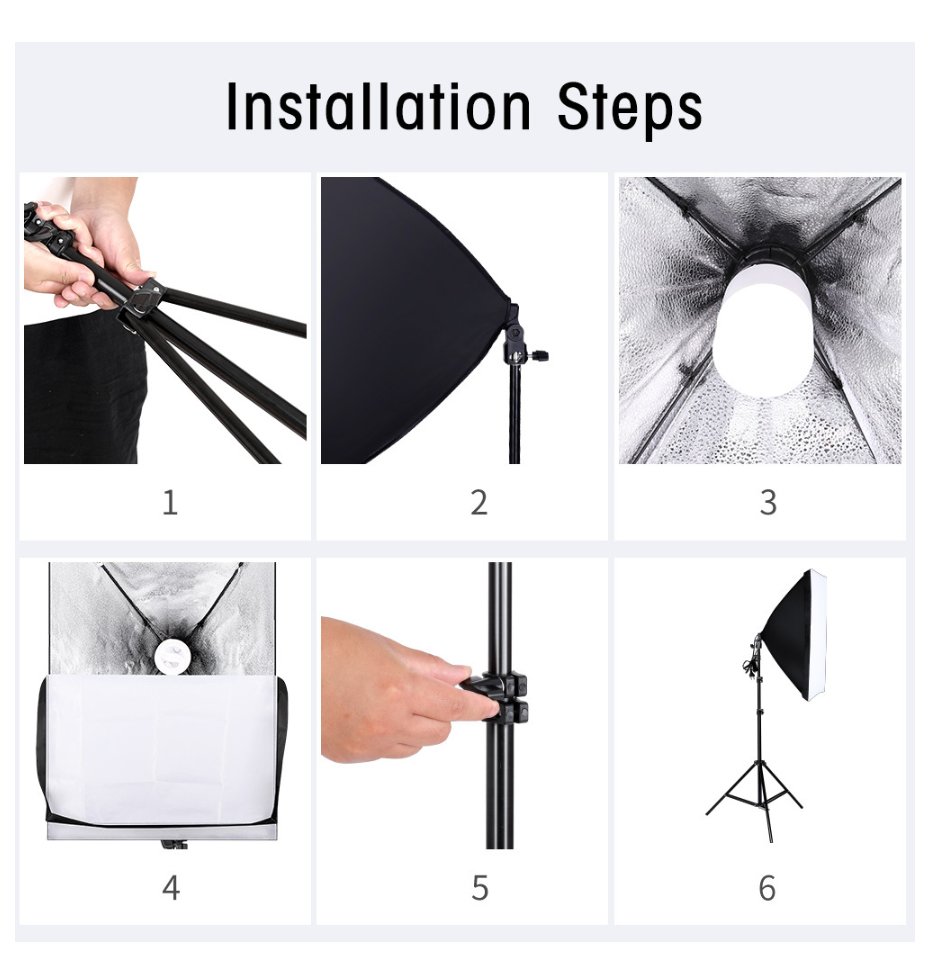 Installation Steps

1

2

3

4

5

6