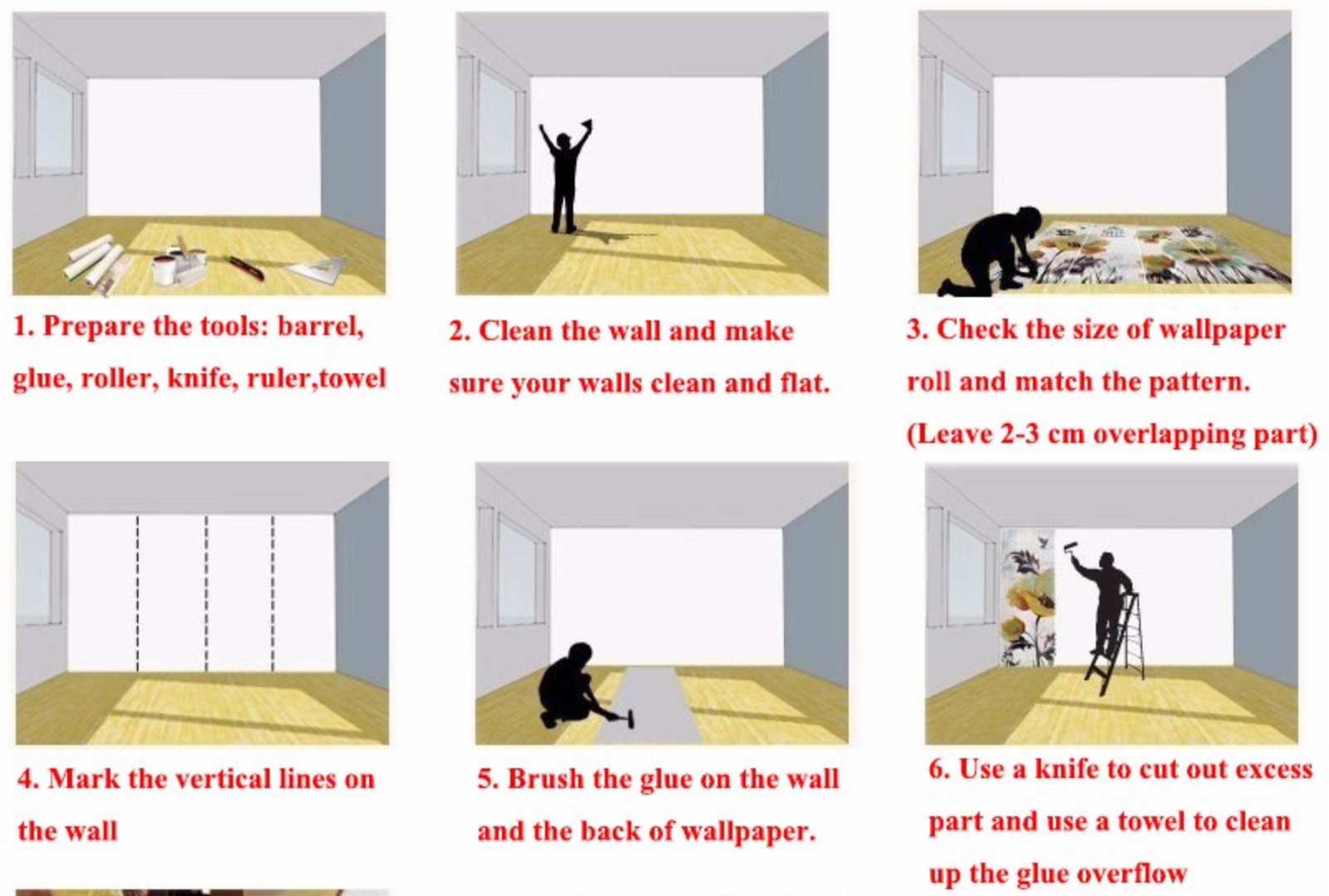 1. Prepare the tools: barrel, glue, roller, knife, ruler,towel

2. Clean the wall and make sure your walls clean and flat.

3. Check the size of wallpaper roll and match the pattern. (Leave 2-3 cm overlapping part)

4. Mark the vertical lines on the wall

5. Brush the glue on the wall and the back of wallpaper.

6. Use a knife to cut out excess part and use a towel to clean up the glue overflow