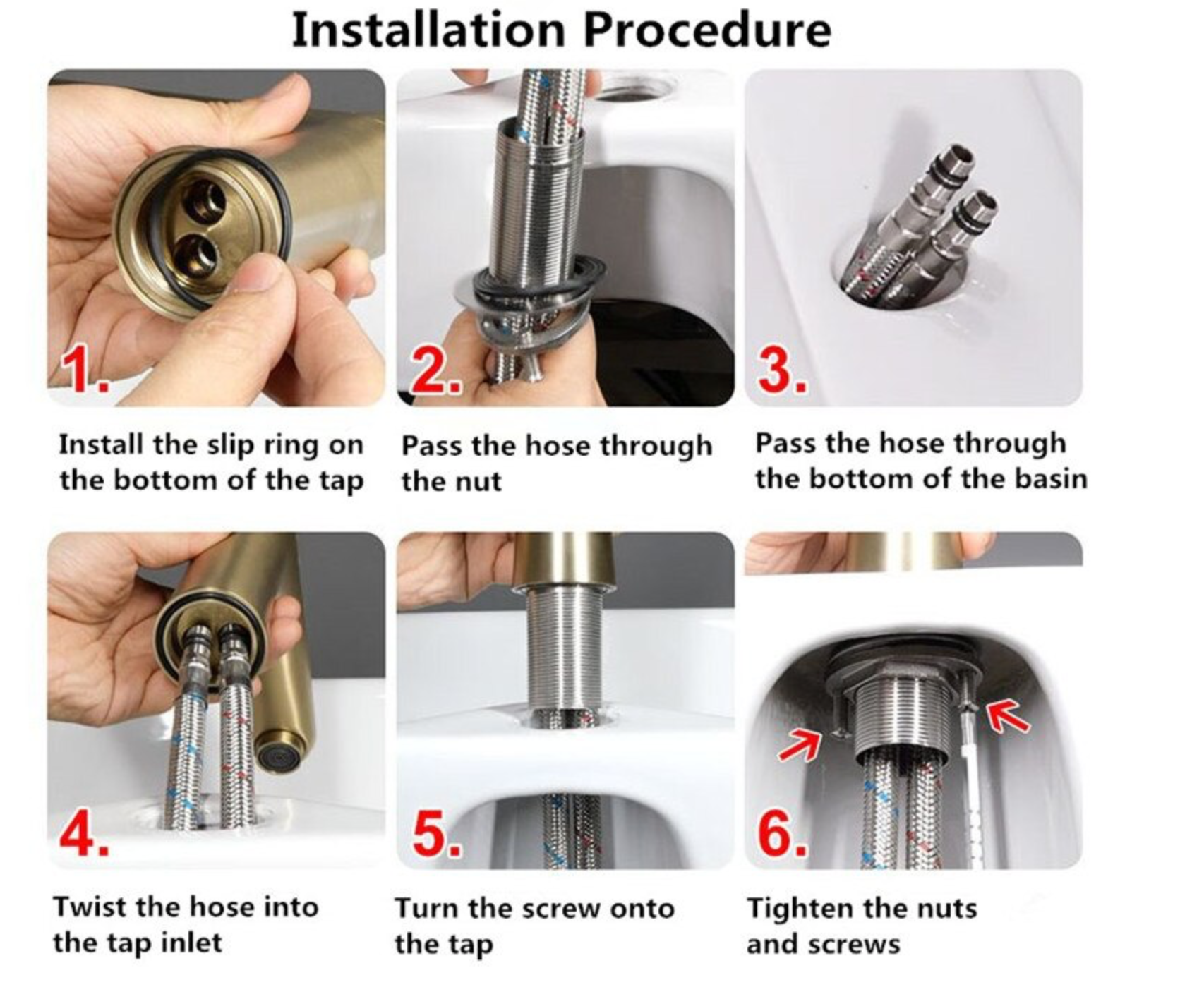 Installation Procedure

1.

Install the slip ring on the bottom of the tap

2.

Pass the hose through the nut

3.

Pass the hose through the bottom of the basin

4.

Twist the hose into the tap inlet

5.

Turn the screw onto the tap

6.

Tighten the nuts and screws