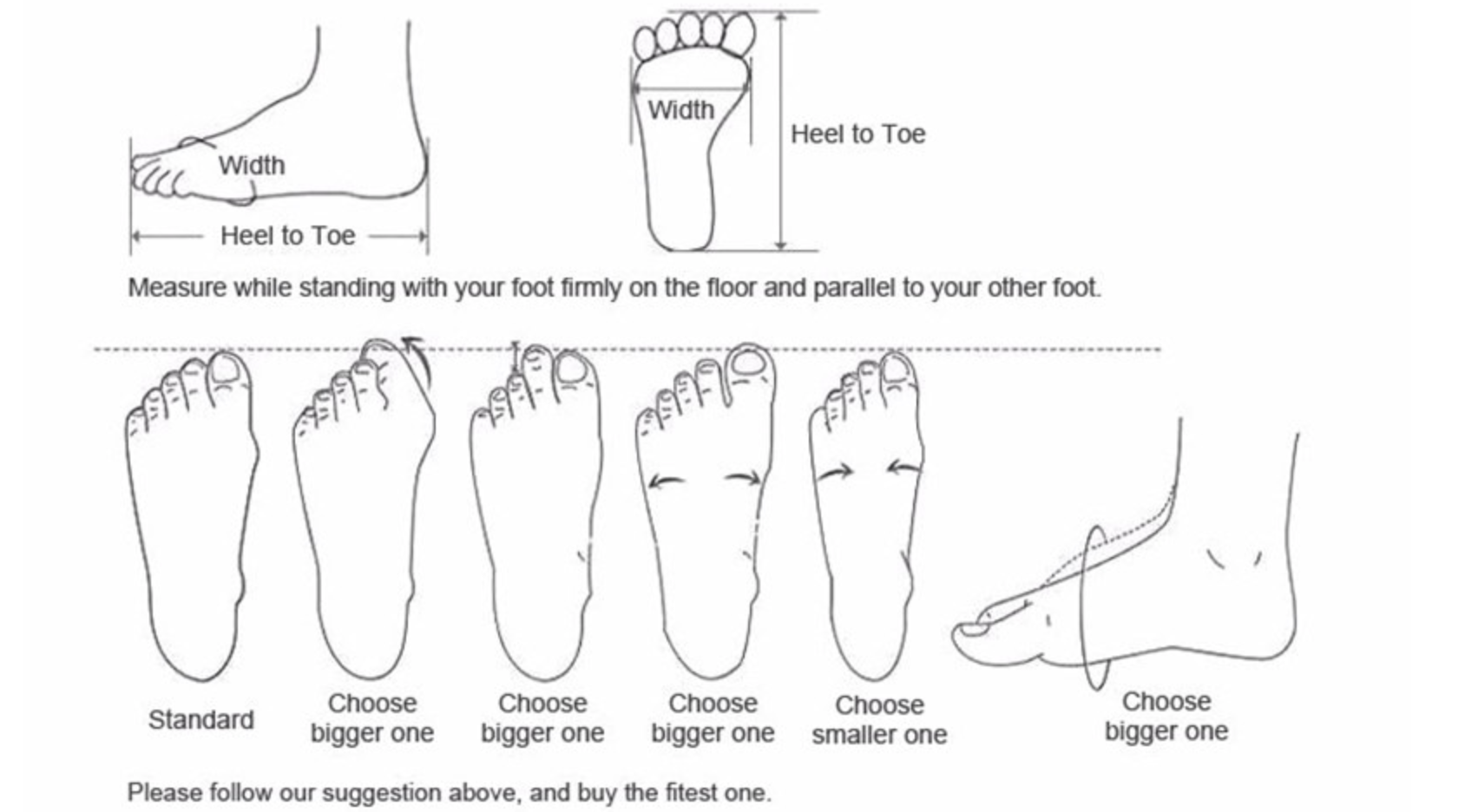 Width

Heel to Toe

Width

Heel to Toe

Measure while standing with your foot firmly on the floor and parallel to your other foot.

Standard

Choose bigger one

Choose bigger one

Choose bigger one

Choose smaller one

Choose bigger one

Please follow our suggestion above, and buy the fitest one.