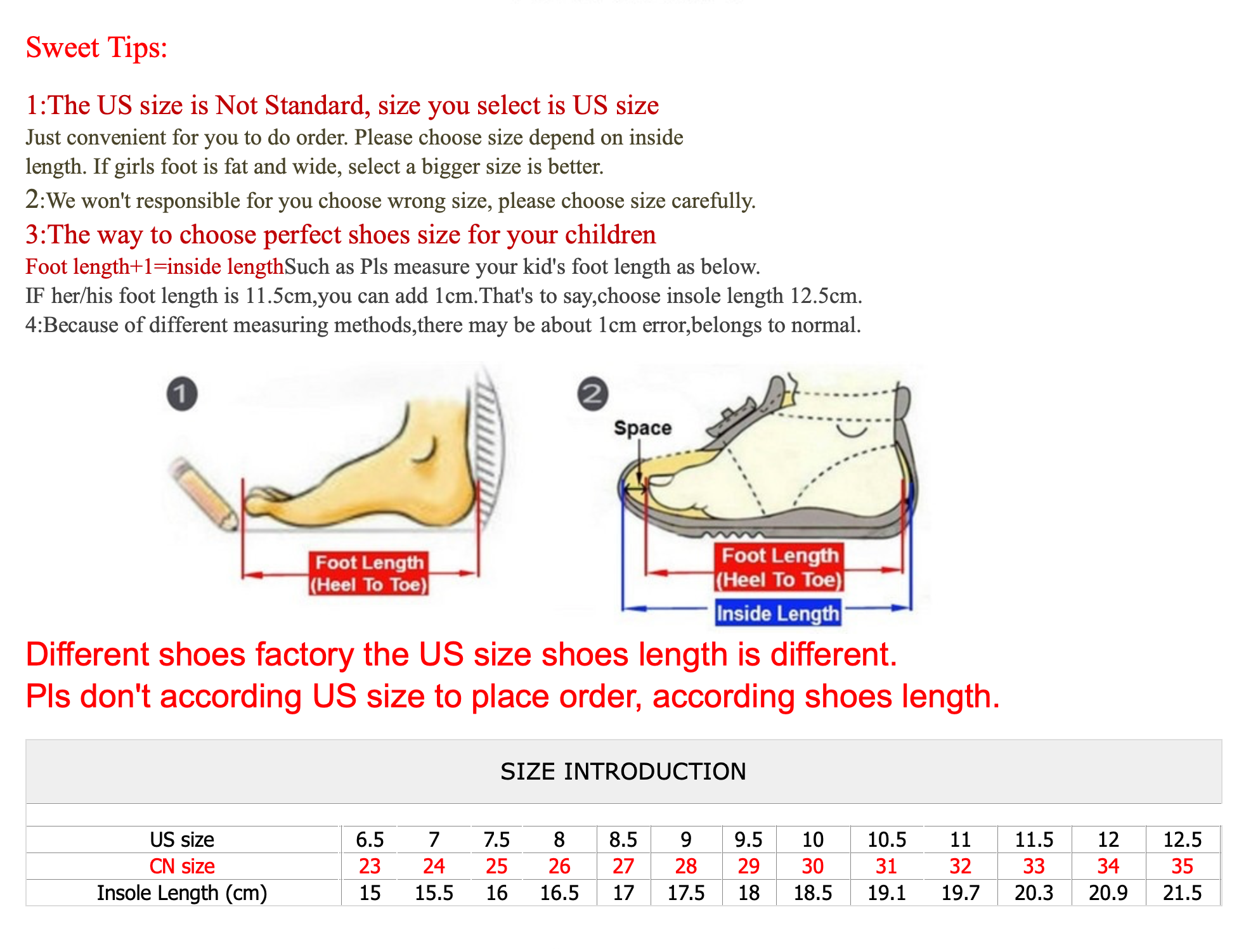 Sweet Tips:

1:The US size is Not Standard, size you select is US size
Just convenient for you to do order. Please choose size depend on inside length. If girls foot is fat and wide, select a bigger size is better.
2:We won't responsible for you choose wrong size, please choose size carefully.
3:The way to choose perfect shoes size for your children
Foot length+1=inside lengthSuch as Pls measure your kid's foot length as below.
IF her/his foot length is 11.5cm,you can add 1cm.That's to say,choose insole length 12.5cm.
4:Because of different measuring methods,there may be about 1cm error,belongs to normal.

1
Foot Length (Heel To Toe)

2
Space
Foot Length (Heel To Toe)
Inside Length

Different shoes factory the US size shoes length is different.
Pls don't according US size to place order, according shoes length.

SIZE INTRODUCTION

| US size | 6.5 | 7 | 7.5 | 8 | 8.5 | 9 | 9.5 | 10 | 10.5 | 11 | 11.5 | 12 | 12.5 |
|---|---|---|---|---|---|---|---|---|---|---|---|---|---|
| CN size | 23 | 24 | 25 | 26 | 27 | 28 | 29 | 30 | 31 | 32 | 33 | 34 | 35 |
| Insole Length (cm) | 15 | 15.5 | 16 | 16.5 | 17 | 17.5 | 18 | 18.5 | 19.1 | 19.7 | 20.3 | 20.9 | 21.5 |