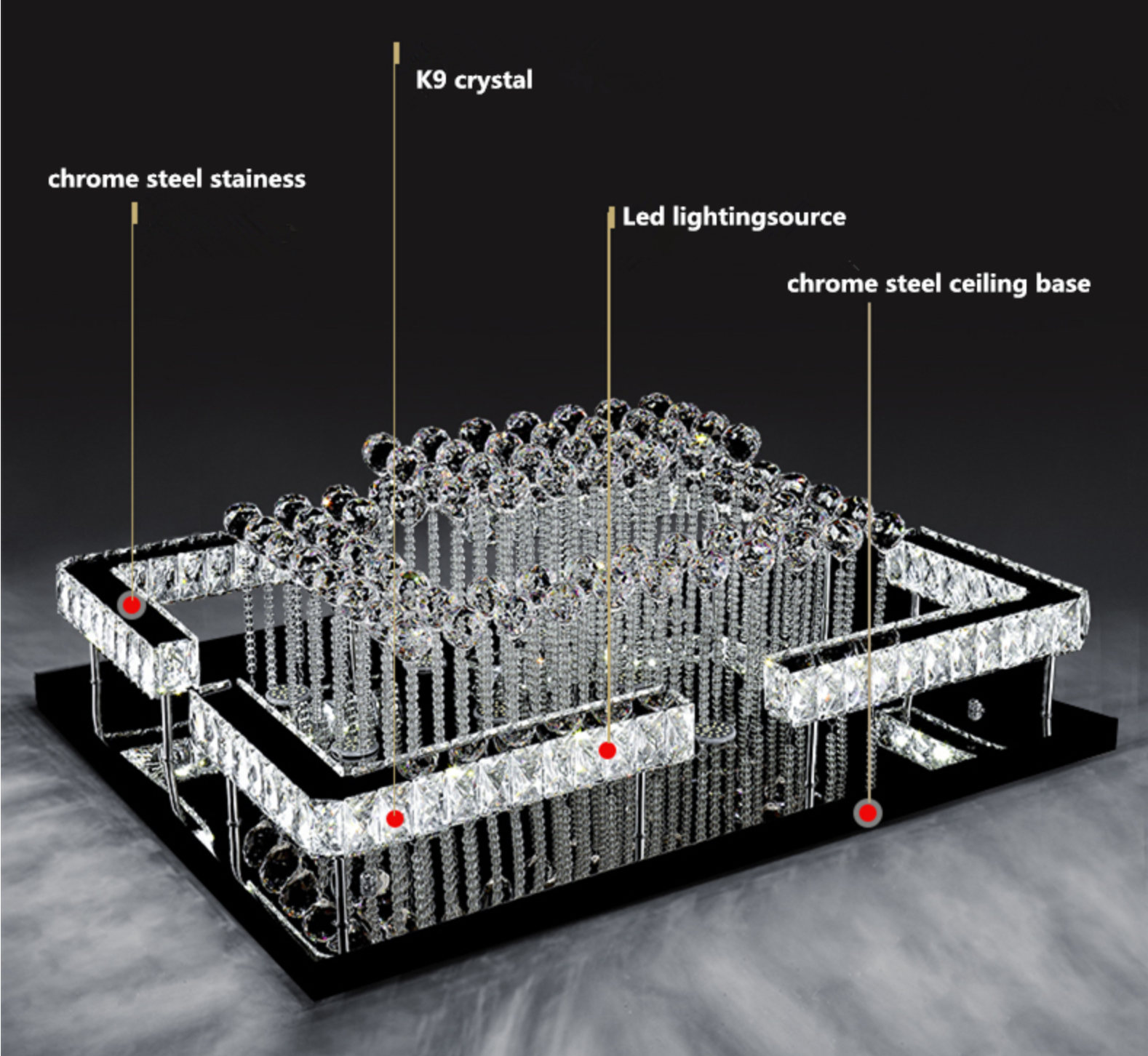 K9 crystal

chrome steel stainess

Led lightingsource

chrome steel ceiling base