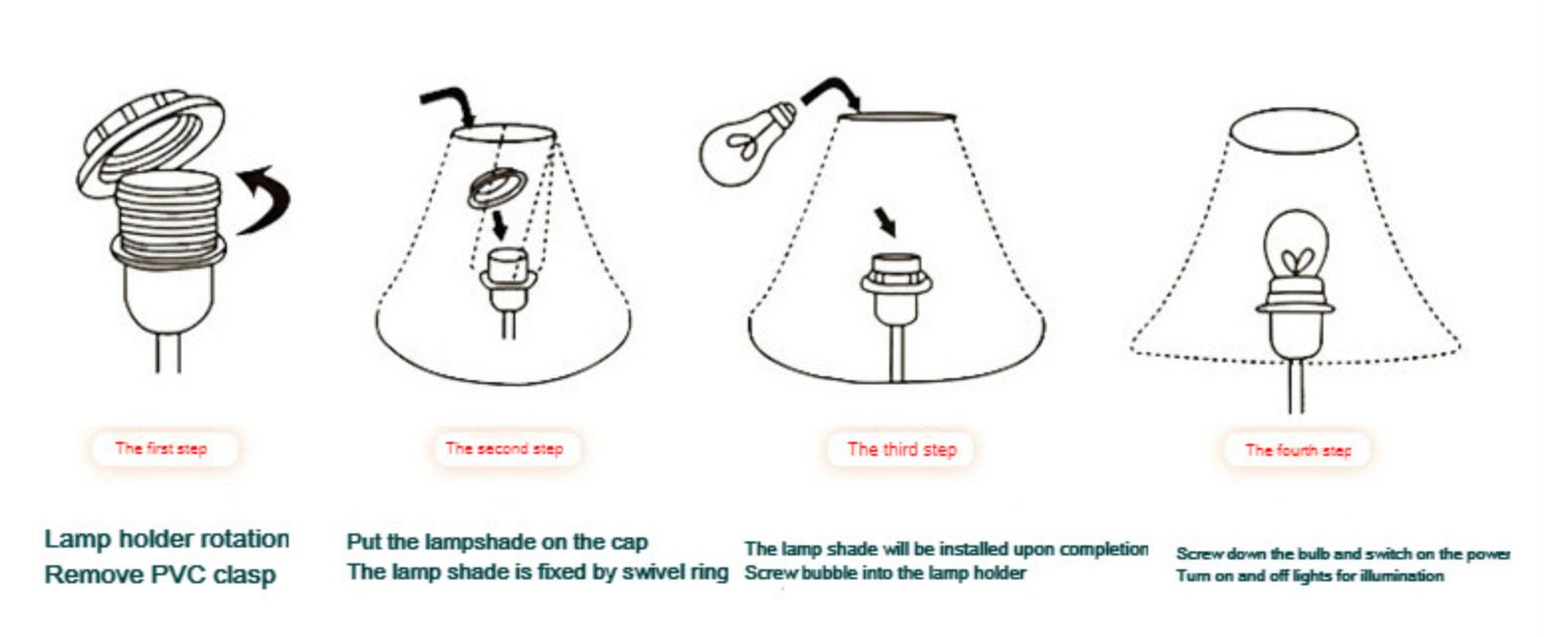 The first step

Lamp holder rotation
Remove PVC clasp

The second step

Put the lampshade on the cap
The lamp shade is fixed by swivel ring

The third step

The lamp shade will be installed upon completion
Screw bubble into the lamp holder

The fourth step

Screw down the bulb and switch on the power
Turn on and off lights for illumination